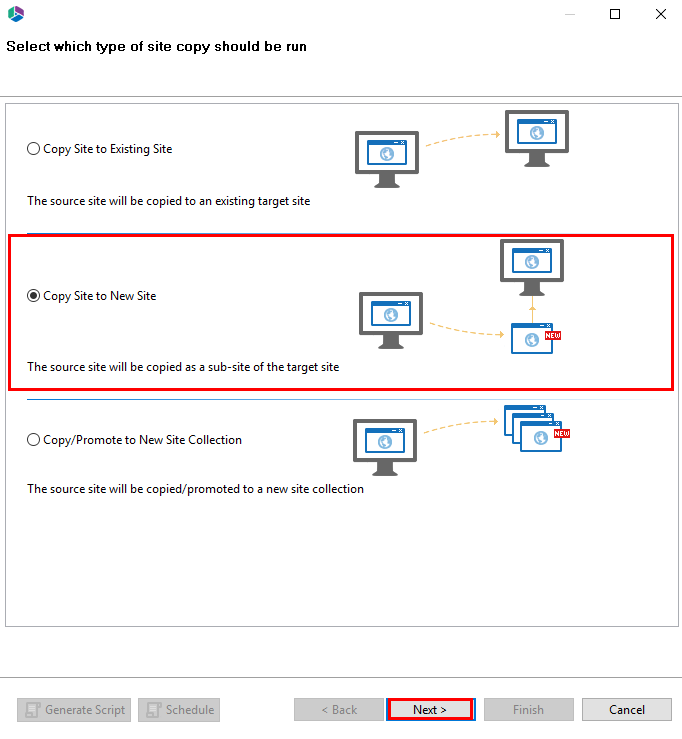 Select which type of site copy should be run

Copy Site to Existing Site

The source site will be copied to an existing target site

Copy Site to New Site

NEW

The source site will be copied as a sub-site of the target site

Copy/Promote to New Site Collection

NEW

The source site will be copied/promoted to a new site collection

Generate Script Schedule < Back Next > Finish Cancel