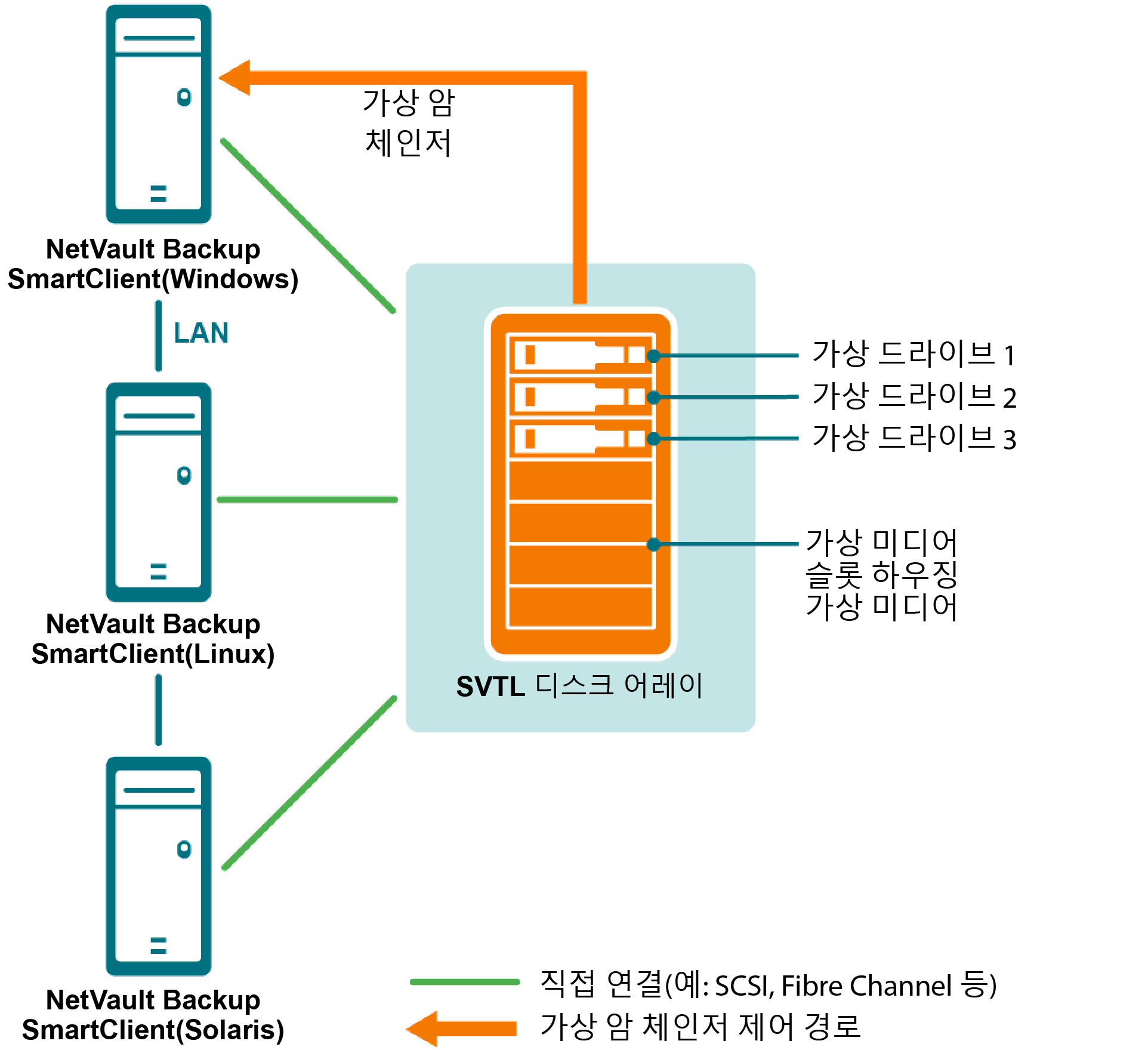 가상 암 체인저

NetVault Backup SmartClient(Windows)

LAN

NetVault Backup SmartClient(Linux)

NetVault Backup SmartClient(Solaris)

가상 드라이브 1
가상 드라이브 2
가상 드라이브 3

가상 미디어 슬롯 하우징 가상 미디어

SVTL 디스크 어레이

직접 연결(예: SCSI, Fibre Channel 등)
가상 암 체인저 제어 경로