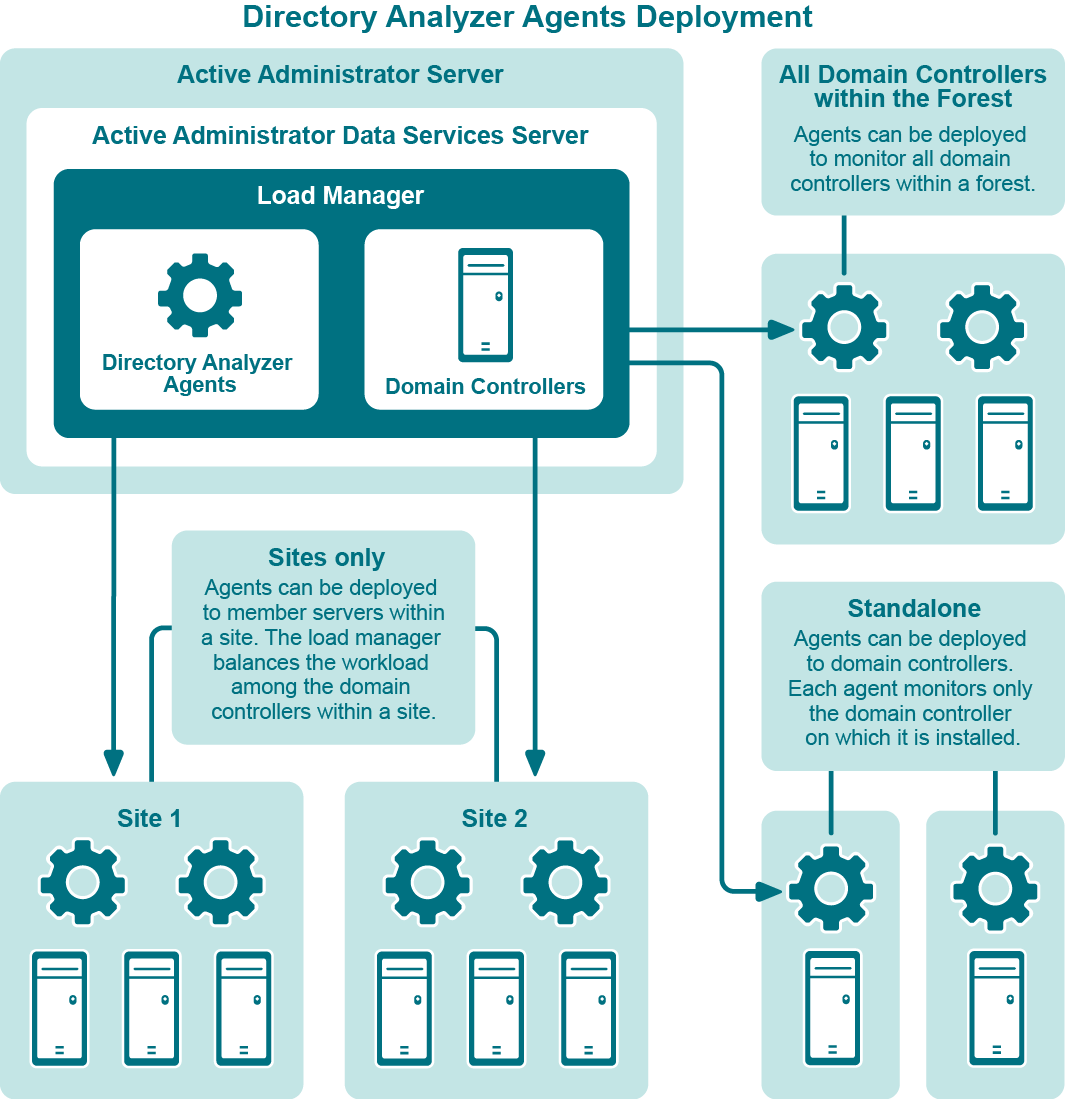 Directory Analyzer Agents Deployment

Active Administrator Server

Active Administrator Data Services Server

Load Manager

Directory Analyzer Agents

Domain Controllers

All Domain Controllers within the Forest

Agents can be deployed to monitor all domain controllers within a forest.

Sites only

Agents can be deployed to member servers within a site. The load manager balances the workload among the domain controllers within a site.

Standalone

Agents can be deployed to domain controllers. Each agent monitors only the domain controller on which it is installed.

Site 1

Site 2